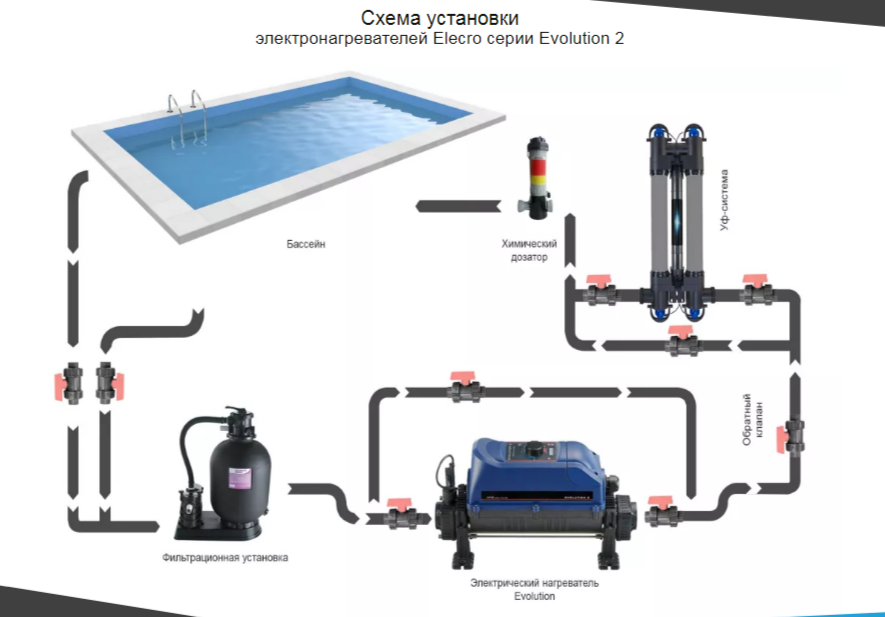 Схема установки
электронагревателей Elecro серии Evolution 2

Бассейн

Химический дозатор

Уф-система

Обратный клапан

Фильтрационная установка

Электрический нагреватель Evolution