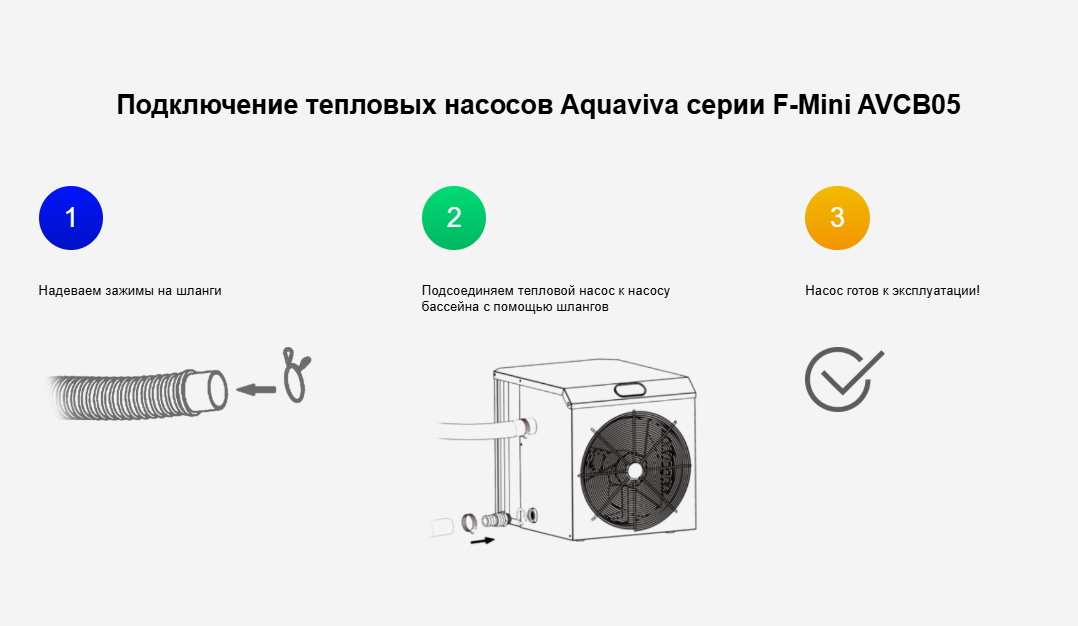 Подключение тепловых насосов Aquaviva серии F-Mini AVCB05

1

Надеваем зажимы на шланги

2

Подсоединяем тепловой насос к насосу бассейна с помощью шлангов

3

Насос готов к эксплуатации!